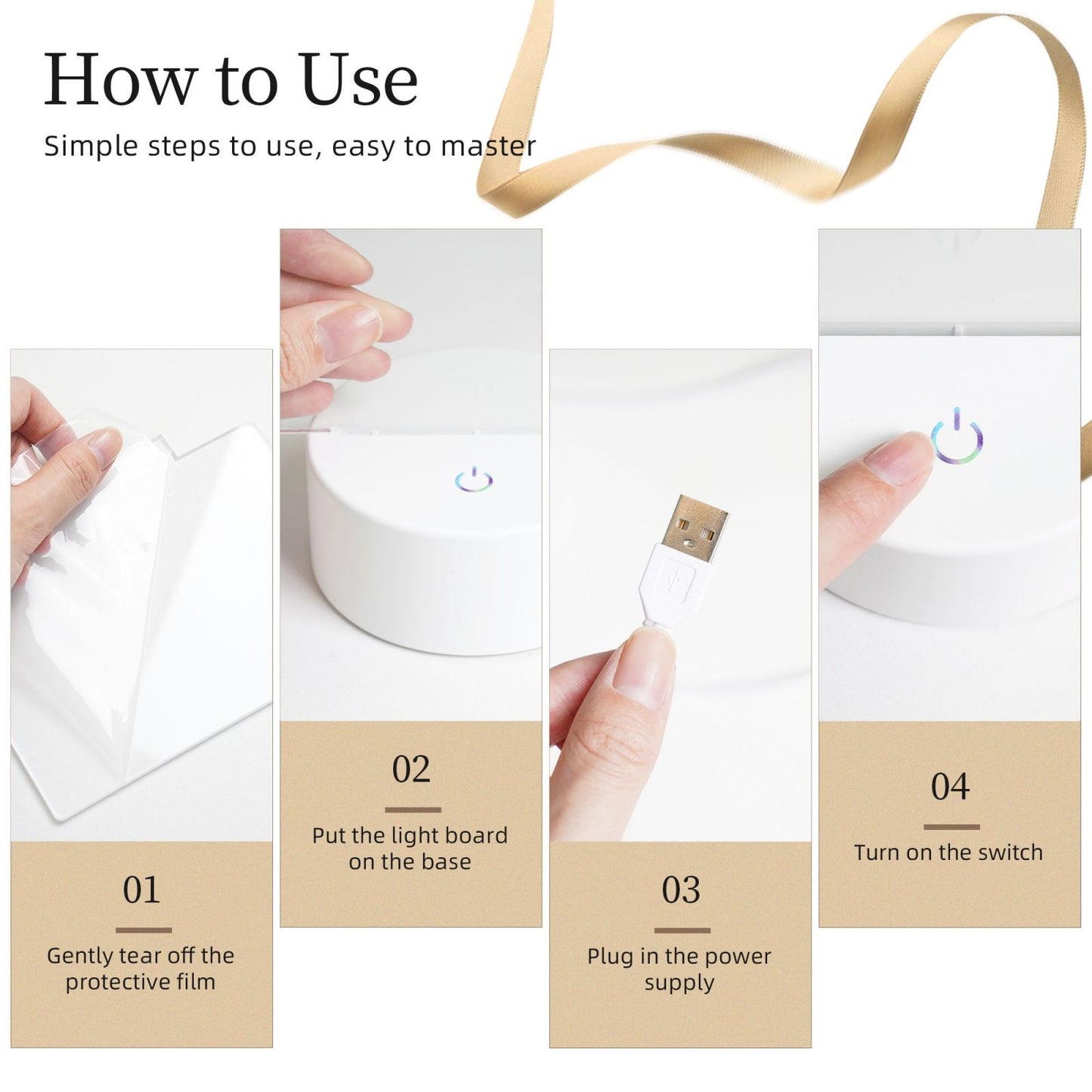 How to Use

Simple steps to use, easy to master

01

Gently tear off the protective film

02

Put the light board on the base

03

Plug in the power supply

04

Turn on the switch