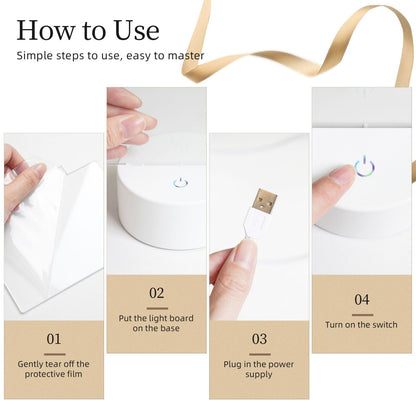 How to Use
Simple steps to use, easy to master

01
Gently tear off the protective film

02
Put the light board on the base

03
Plug in the power supply

04
Turn on the switch