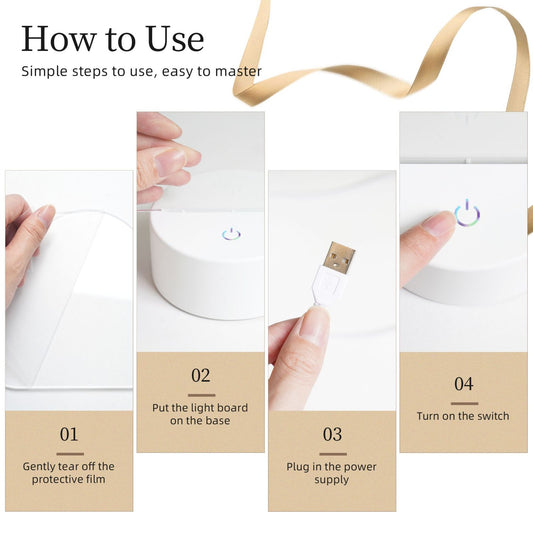 How to Use

Simple steps to use, easy to master

01

Gently tear off the protective film

02

Put the light board on the base

03

Plug in the power supply

04

Turn on the switch